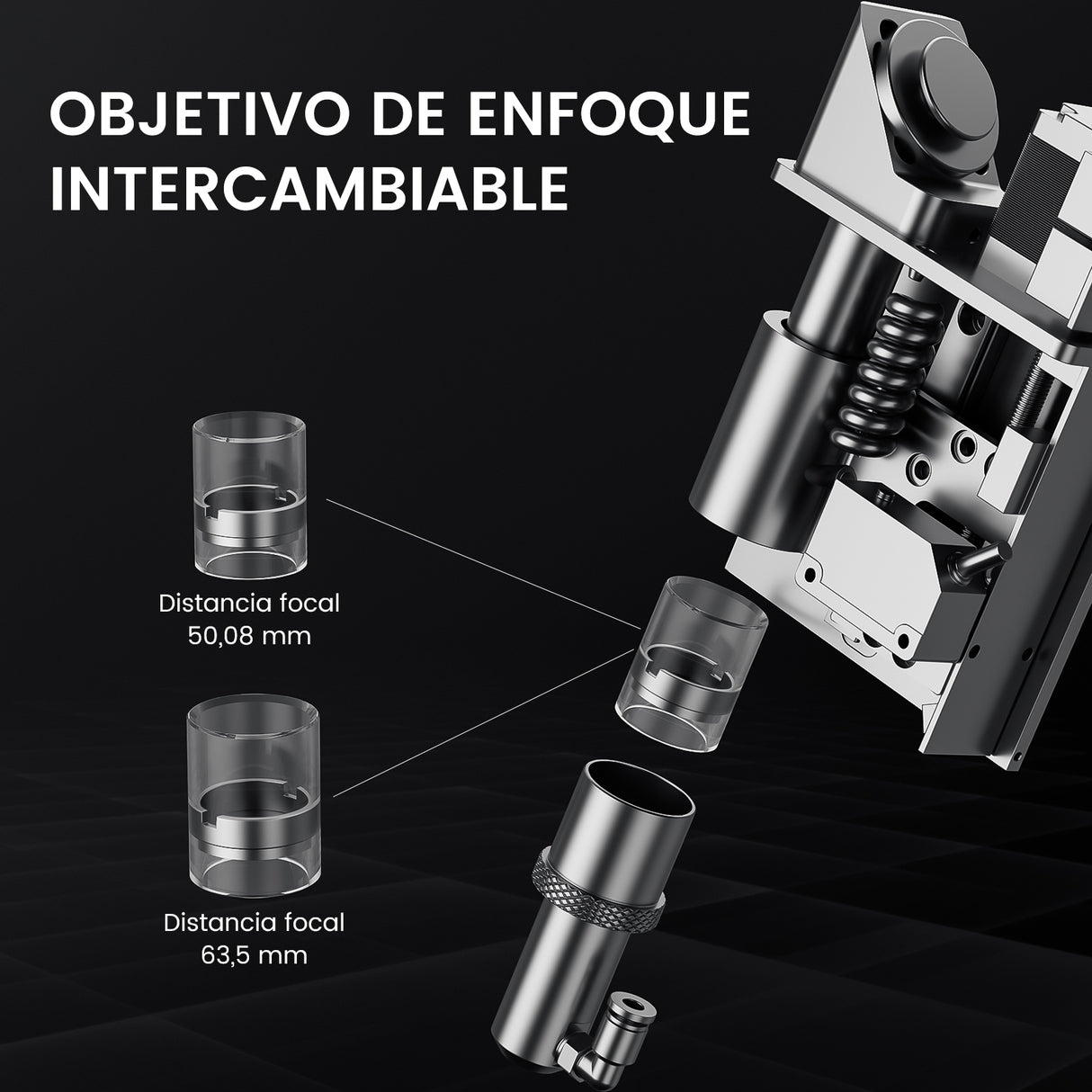 OBJETIVO DE ENFOQUE INTERCAMBIABLE

Distancia focal
50,08 mm

Distancia focal
63,5 mm