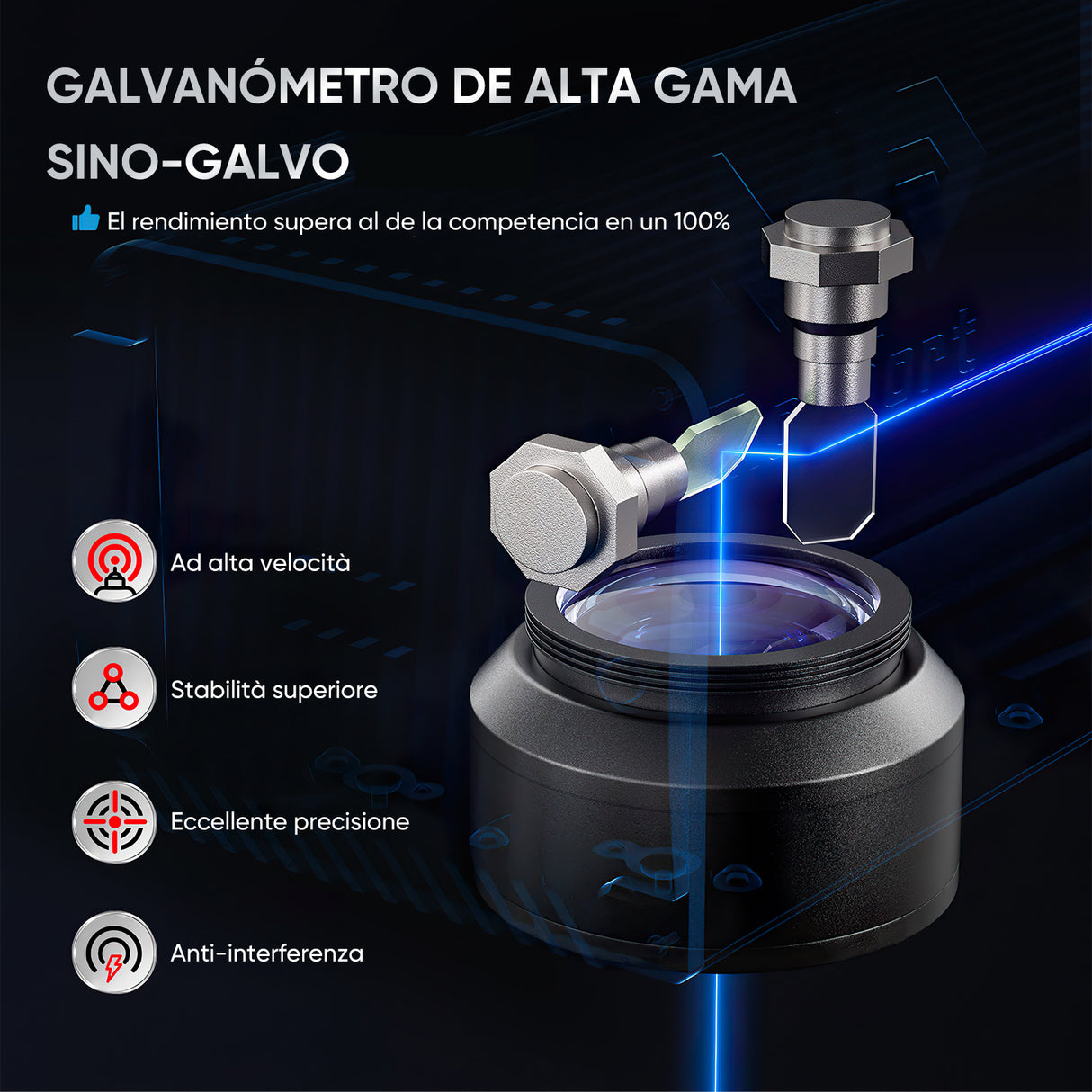 GALVANÓMETRO DE ALTA GAMA
SINO-GALVO

El rendimiento supera al de la competencia en un 100%

Ad alta velocità

Stabilità superiore

Eccellente precisione

Anti-interferenza