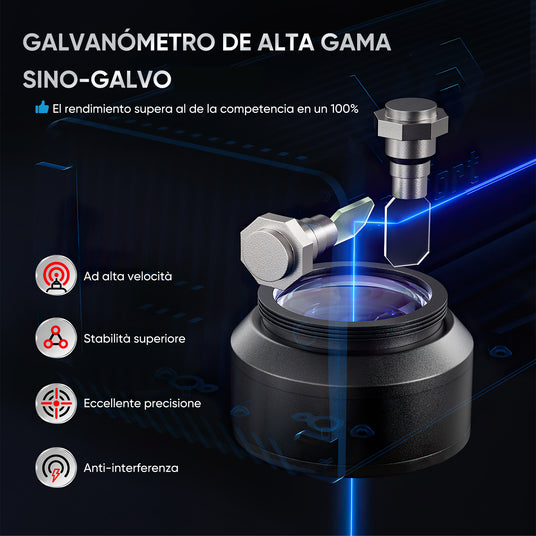 GALVANÓMETRO DE ALTA GAMA SINO-GALVO

El rendimiento supera al de la competencia en un 100%

Ad alta velocità

Stabilità superiore

Eccellente precisione

Anti-interferenza